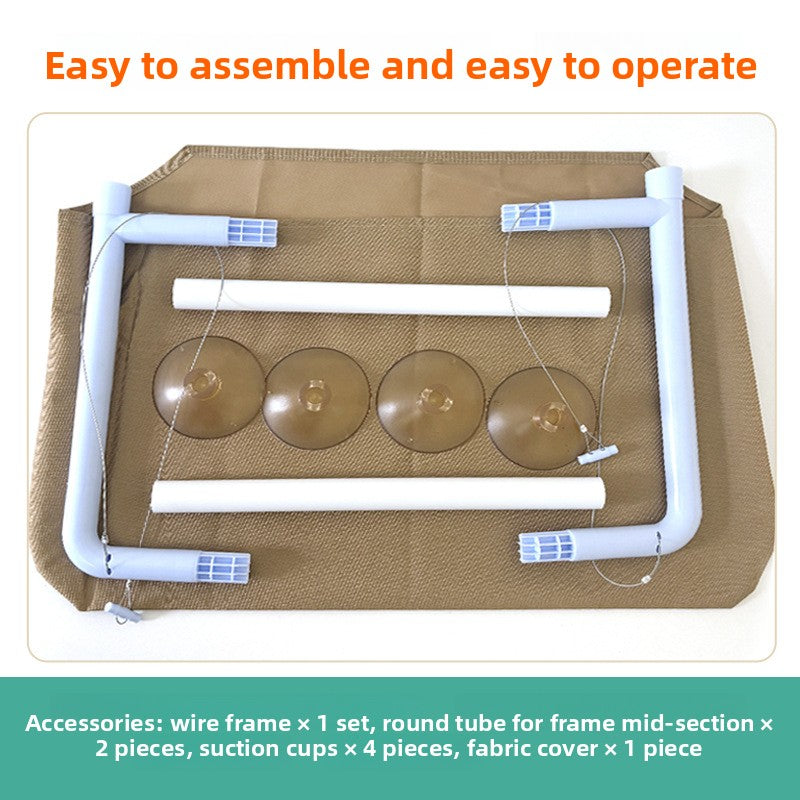 Easy to assemble and easy to operate

Accessories: wire frame × 1 set, round tube for frame mid-section × 2 pieces, suction cups × 4 pieces, fabric cover × 1 piece