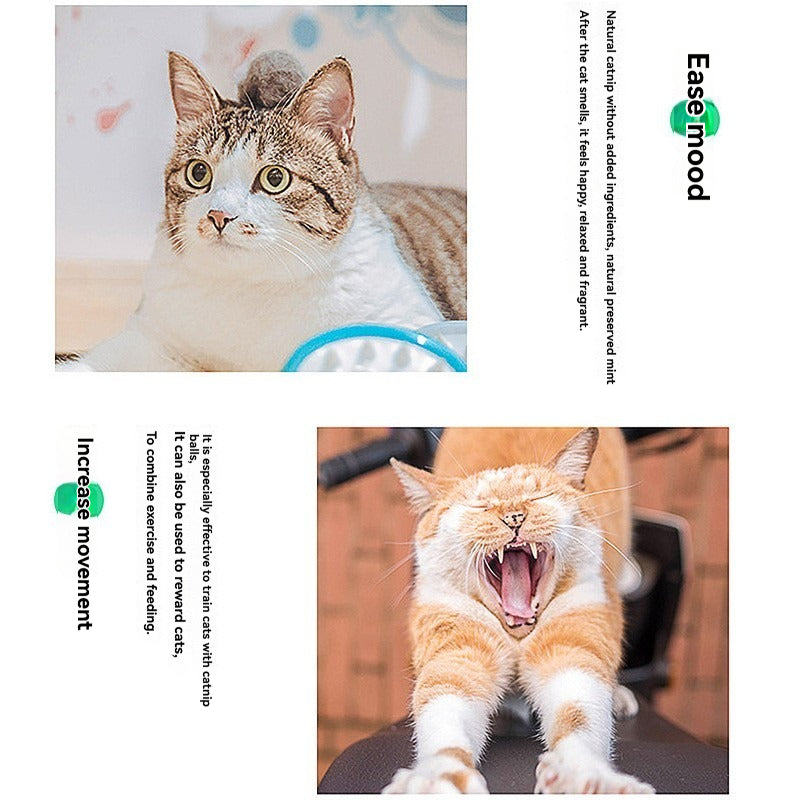 Ease mood

Natural catnip without added ingredients, natural preserved mint
After the cat smells, it feels happy, relaxed and fragrant.

Increase movement

It is especially effective to train cats with catnip balls,
It can also be used to reward cats,
To combine exercise and feeding.